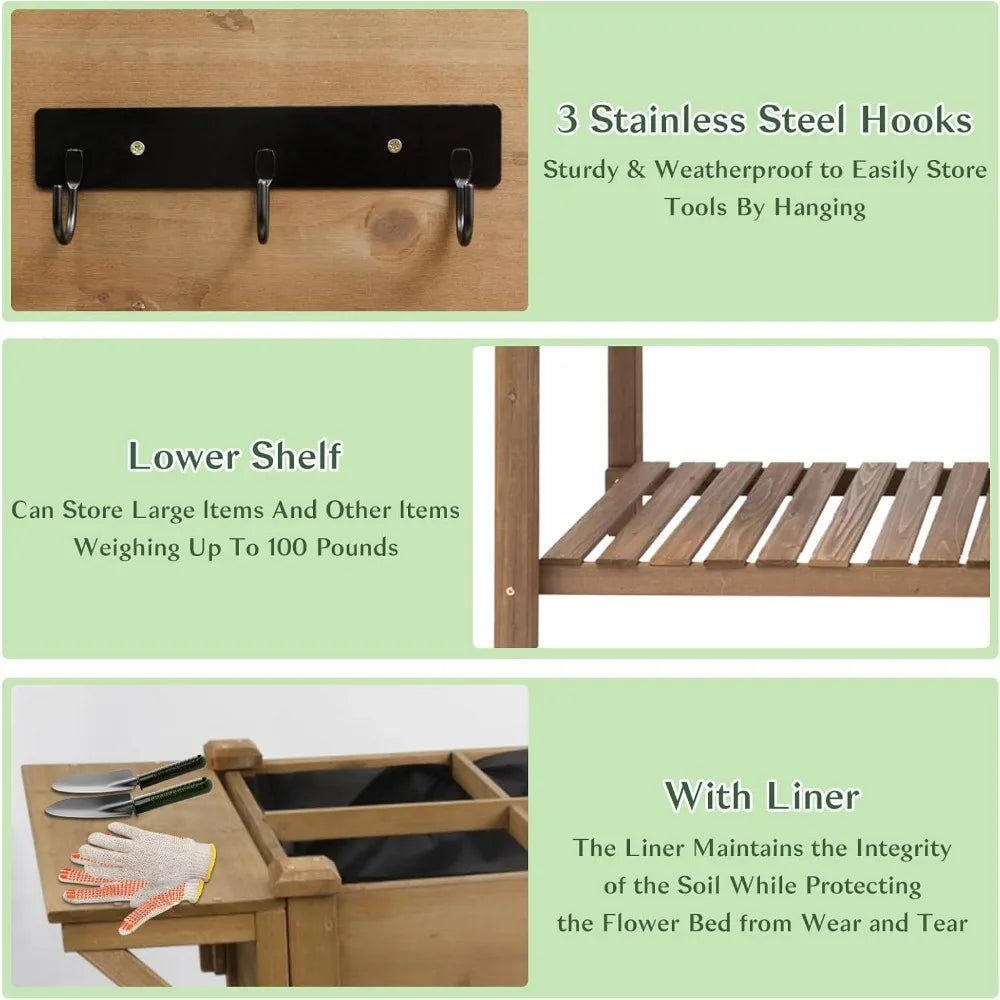 3 Stainless Steel Hooks

Sturdy & Weatherproof to Easily Store Tools By Hanging

Lower Shelf

Can Store Large Items And Other Items Weighing Up To 100 Pounds

With Liner

The Liner Maintains the Integrity of the Soil While Protecting the Flower Bed from Wear and Tear