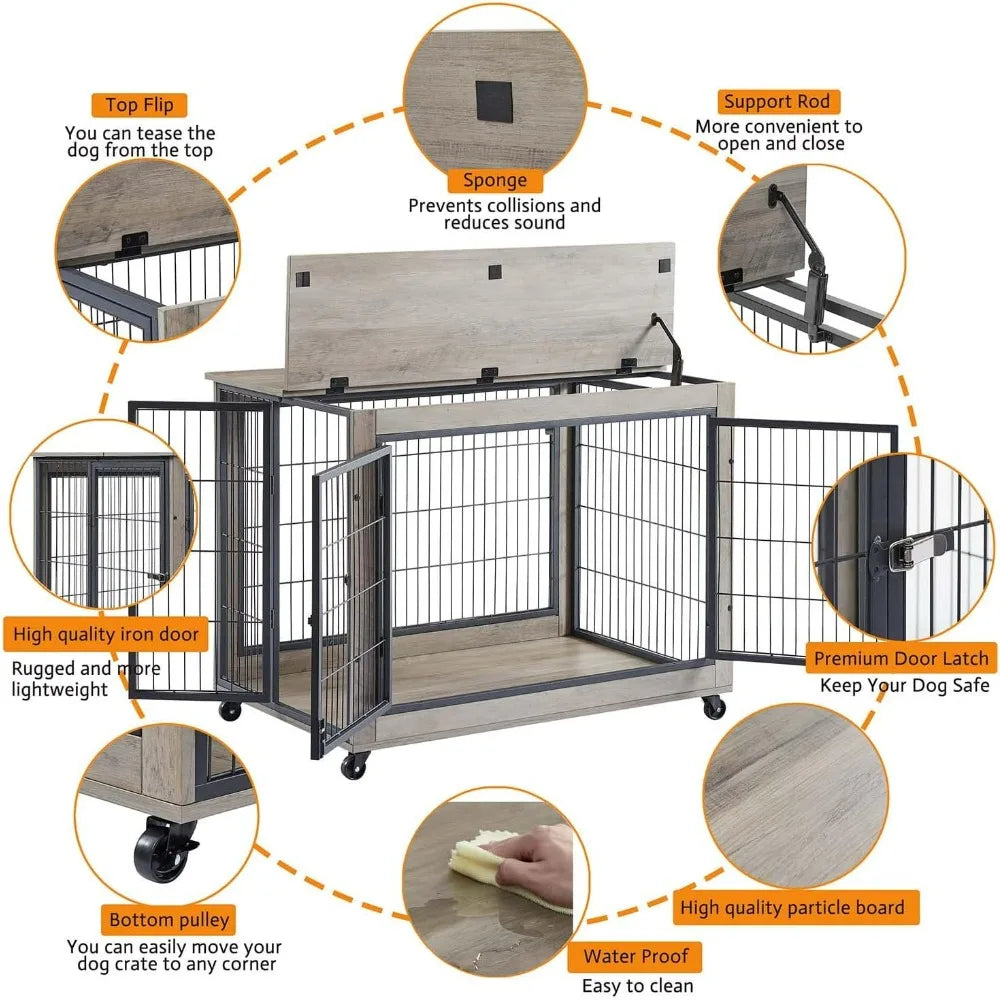 Top Flip
You can tease the dog from the top

Sponge
Prevents collisions and reduces sound

Support Rod
More convenient to open and close

High quality iron door
Rugged and more lightweight

Premium Door Latch
Keep Your Dog Safe

Bottom pulley
You can easily move your dog crate to any corner

Water Proof
Easy to clean

High quality particle board