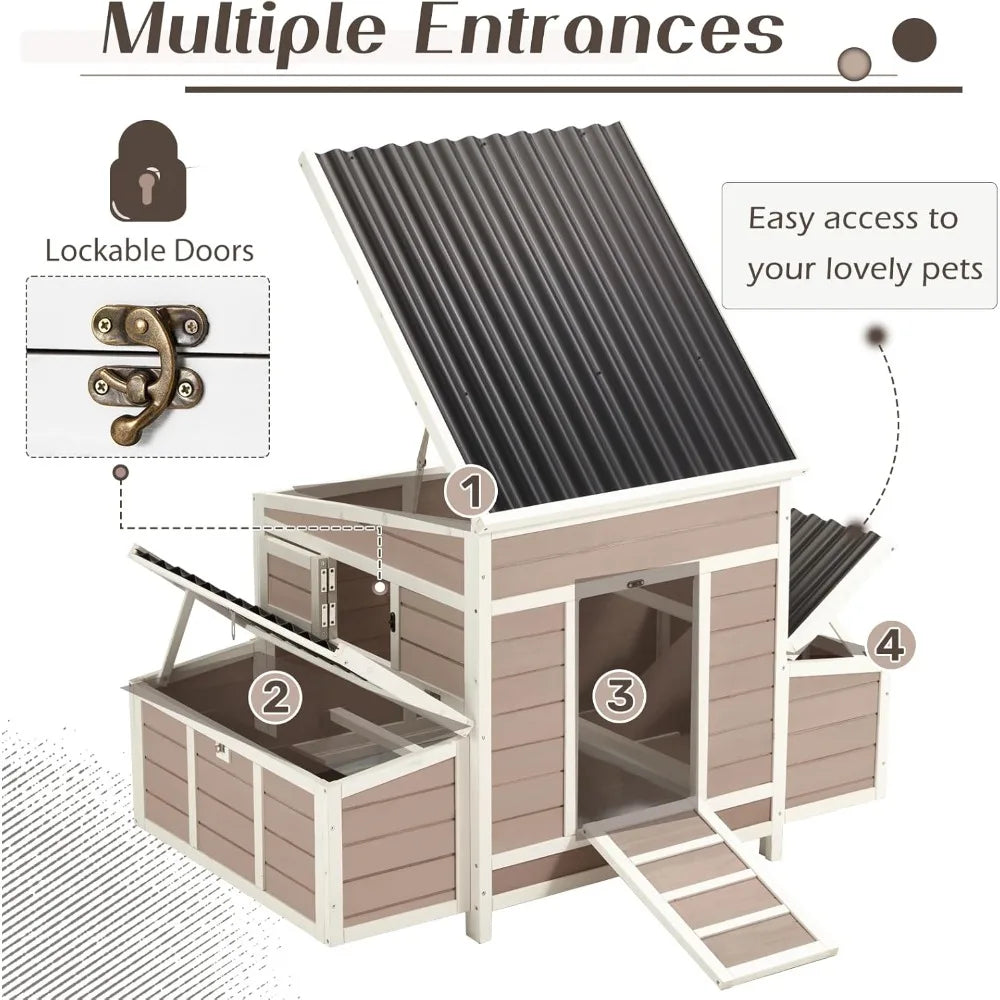 Multiple Entrances

Lockable Doors

Easy access to your lovely pets

1

2

3

4