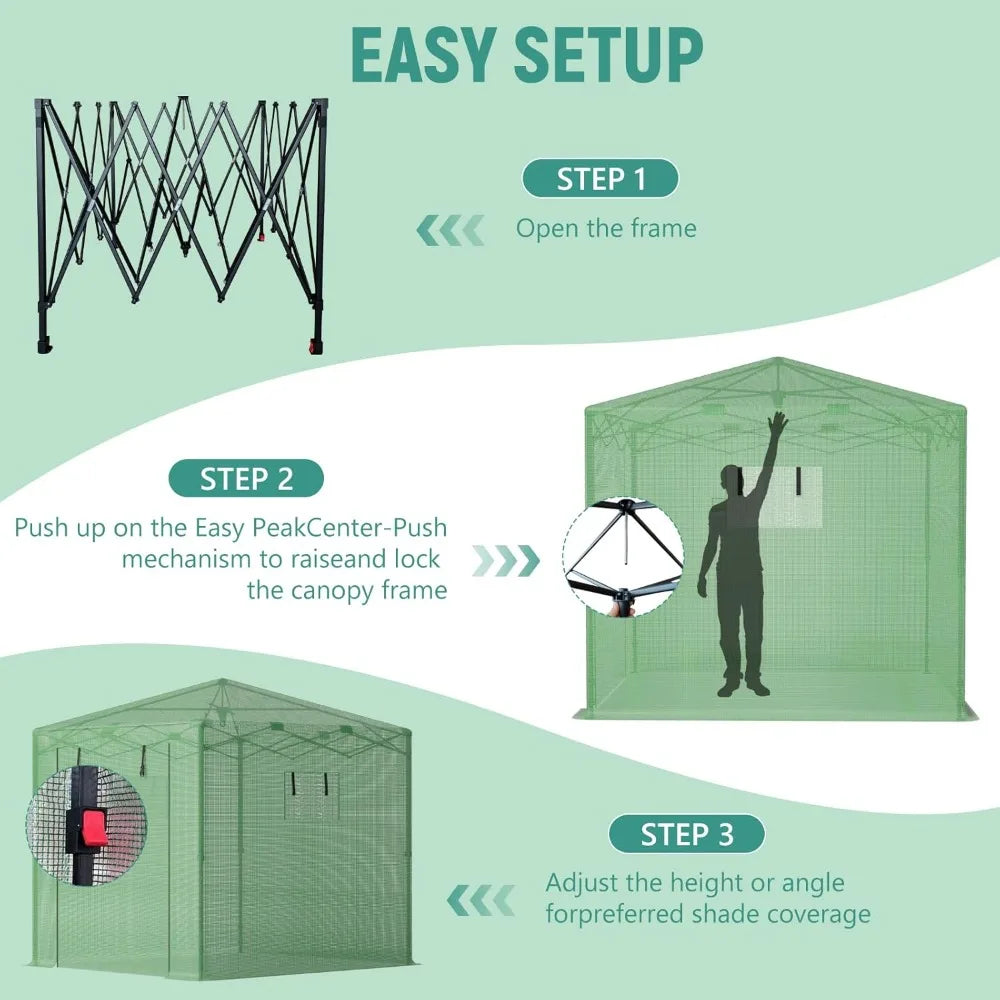 EASY SETUP

STEP 1

Open the frame

STEP 2

Push up on the Easy PeakCenter-Push mechanism to raiseand lock the canopy frame

STEP 3

Adjust the height or angle forpreferred shade coverage