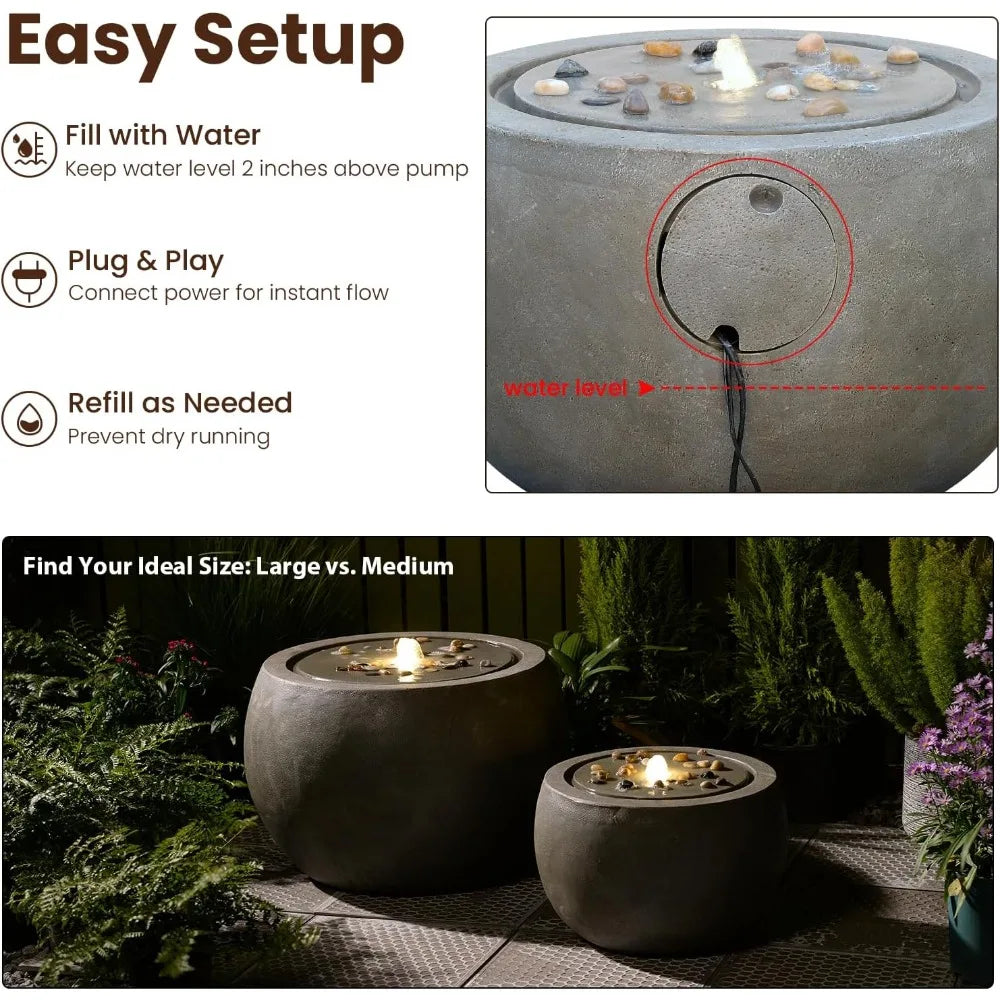 Easy Setup

Fill with Water
Keep water level 2 inches above pump

Plug & Play
Connect power for instant flow

Refill as Needed
Prevent dry running

water level

Find Your Ideal Size: Large vs. Medium