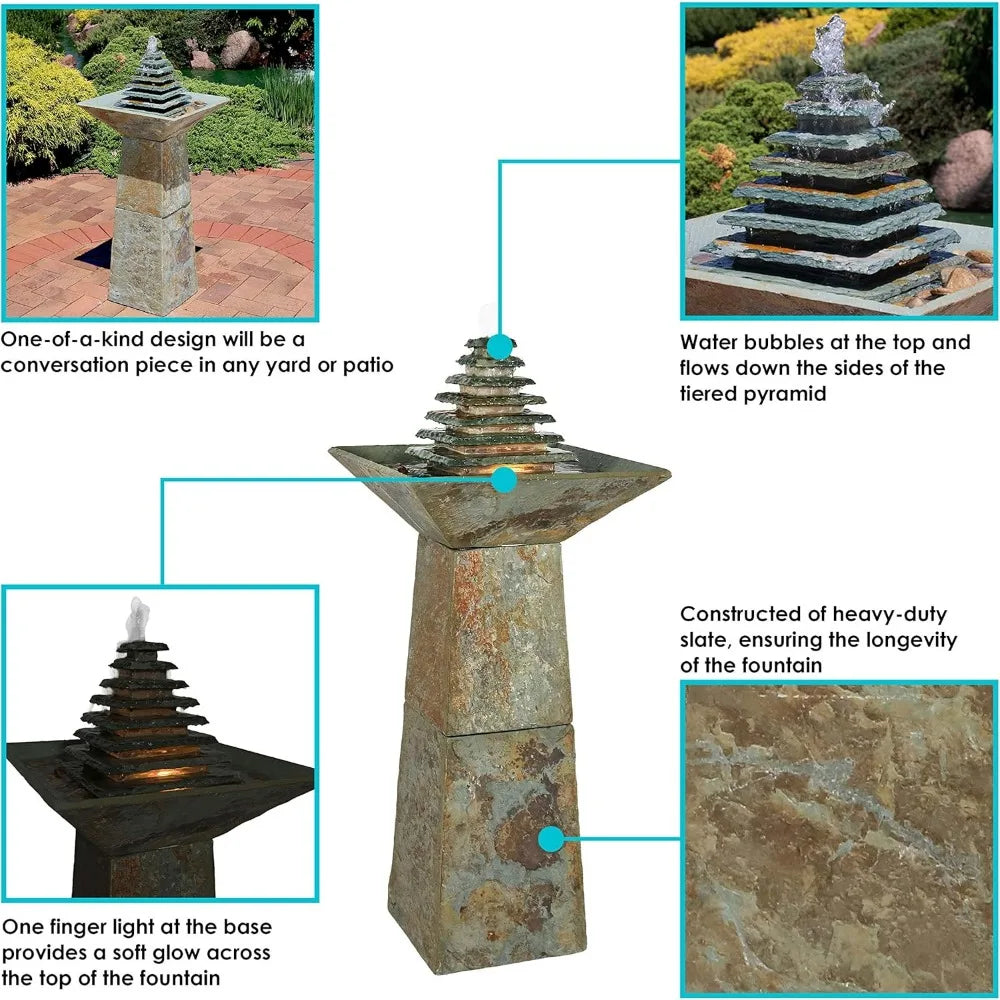 One-of-a-kind design will be a conversation piece in any yard or patio

Water bubbles at the top and flows down the sides of the tiered pyramid

Constructed of heavy-duty slate, ensuring the longevity of the fountain

One finger light at the base provides a soft glow across the top of the fountain