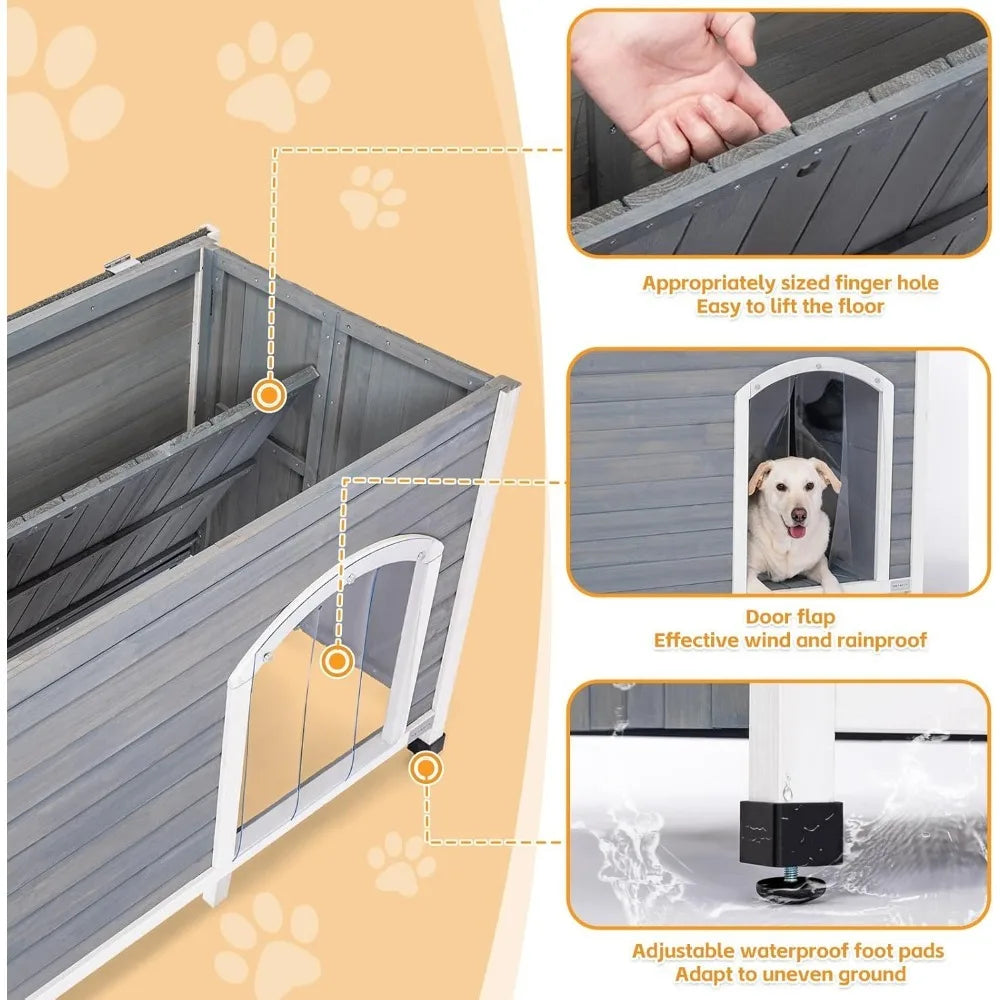 Appropriately sized finger hole
Easy to lift the floor

Door flap
Effective wind and rainproof

Adjustable waterproof foot pads
Adapt to uneven ground